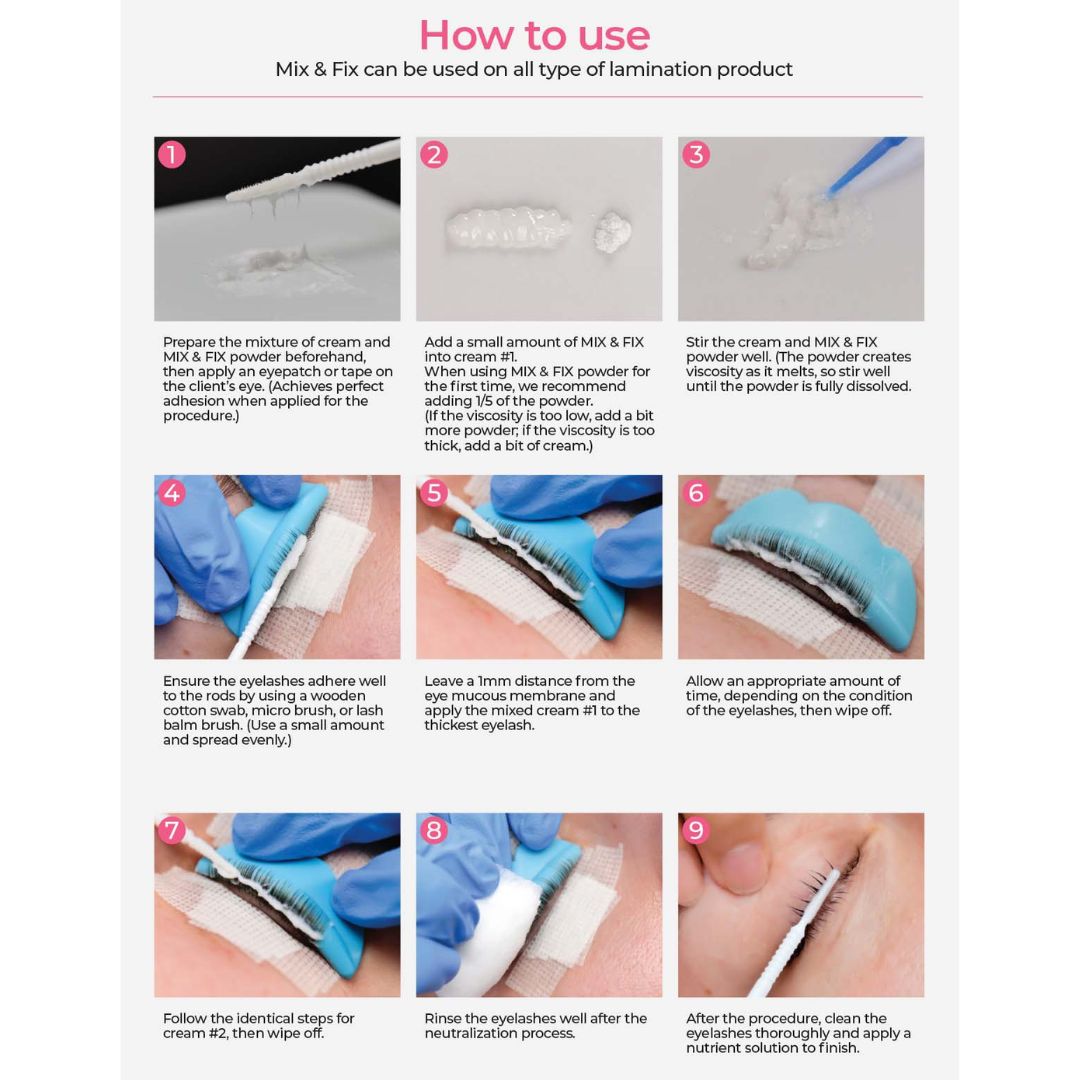 How to use
Mix & Fix can be used on all type of lamination product

1

Prepare the mixture of cream and MIX & FIX powder beforehand, then apply an eyepatch or tape on the client's eye. (Achieves perfect adhesion when applied for the procedure.)

2

Add a small amount of MIX & FIX into cream #1.
When using MIX & FIX powder for the first time, we recommend adding 1/5 of the powder.
(If the viscosity is too low, add a bit more powder; if the viscosity is too thick, add a bit of cream.)

3

Stir the cream and MIX & FIX powder well. (The powder creates viscosity as it melts, so stir well until the powder is fully dissolved.

4

Ensure the eyelashes adhere well to the rods by using a wooden cotton swab, micro brush, or lash balm brush. (Use a small amount and spread evenly.)

5

Leave a 1mm distance from the eye mucous membrane and apply the mixed cream #1 to the thickest eyelash.

6

Allow an appropriate amount of time, depending on the condition of the eyelashes, then wipe off.

7

Follow the identical steps for cream #2, then wipe off.

8

Rinse the eyelashes well after the neutralization process.

9

After the procedure, clean the eyelashes thoroughly and apply a nutrient solution to finish.